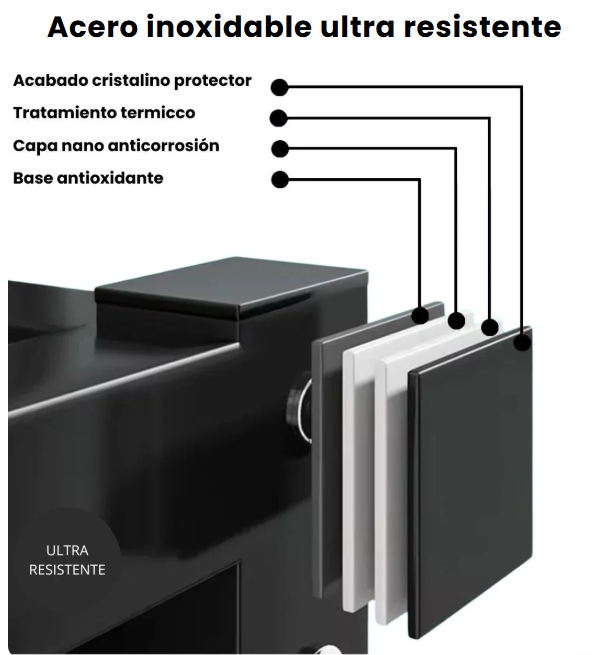 Acero inoxidable ultra resistente

Acabado cristalino protector

Tratamiento termicco

Capa nano anticorrosión

Base antioxidante

ULTRA RESISTENTE